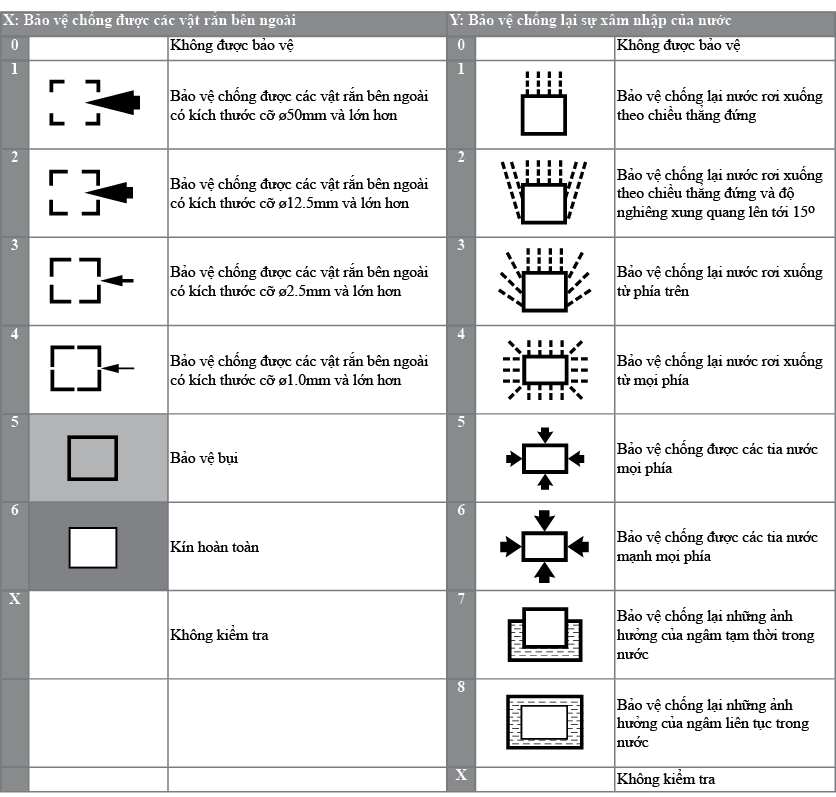 | X: Bảo vệ chống được các vật rắn bên ngoài | | | Y: Bảo vệ chống lại sự xâm nhập của nước | | |
|---|---|---|---|---|---|
| 0 | | Không được bảo vệ | 0 | | Không được bảo vệ |
| 1 | | Bảo vệ chống được các vật rắn bên ngoài có kích thước cỡ ø50mm và lớn hơn | 1 | | Bảo vệ chống lại nước rơi xuống theo chiều thẳng đứng |
| 2 | | Bảo vệ chống được các vật rắn bên ngoài có kích thước cỡ ø12.5mm và lớn hơn | 2 | | Bảo vệ chống lại nước rơi xuống theo chiều thẳng đứng và độ nghiêng xung quang lên tới 15º |
| 3 | | Bảo vệ chống được các vật rắn bên ngoài có kích thước cỡ ø2.5mm và lớn hơn | 3 | | Bảo vệ chống lại nước rơi xuống từ phía trên |
| 4 | | Bảo vệ chống được các vật rắn bên ngoài có kích thước cỡ ø1.0mm và lớn hơn | 4 | | Bảo vệ chống lại nước rơi xuống từ mọi phía |
| 5 | | Bảo vệ bụi | 5 | | Bảo vệ chống được các tia nước mọi phía |
| 6 | | Kín hoàn toàn | 6 | | Bảo vệ chống được các tia nước mạnh mọi phía |
| X | | Không kiểm tra | 7 | | Bảo vệ chống lại những ảnh hưởng của ngâm tạm thời trong nước |
| | | | 8 | | Bảo vệ chống lại những ảnh hưởng của ngâm liên tục trong nước |
| | | | X | | Không kiểm tra |